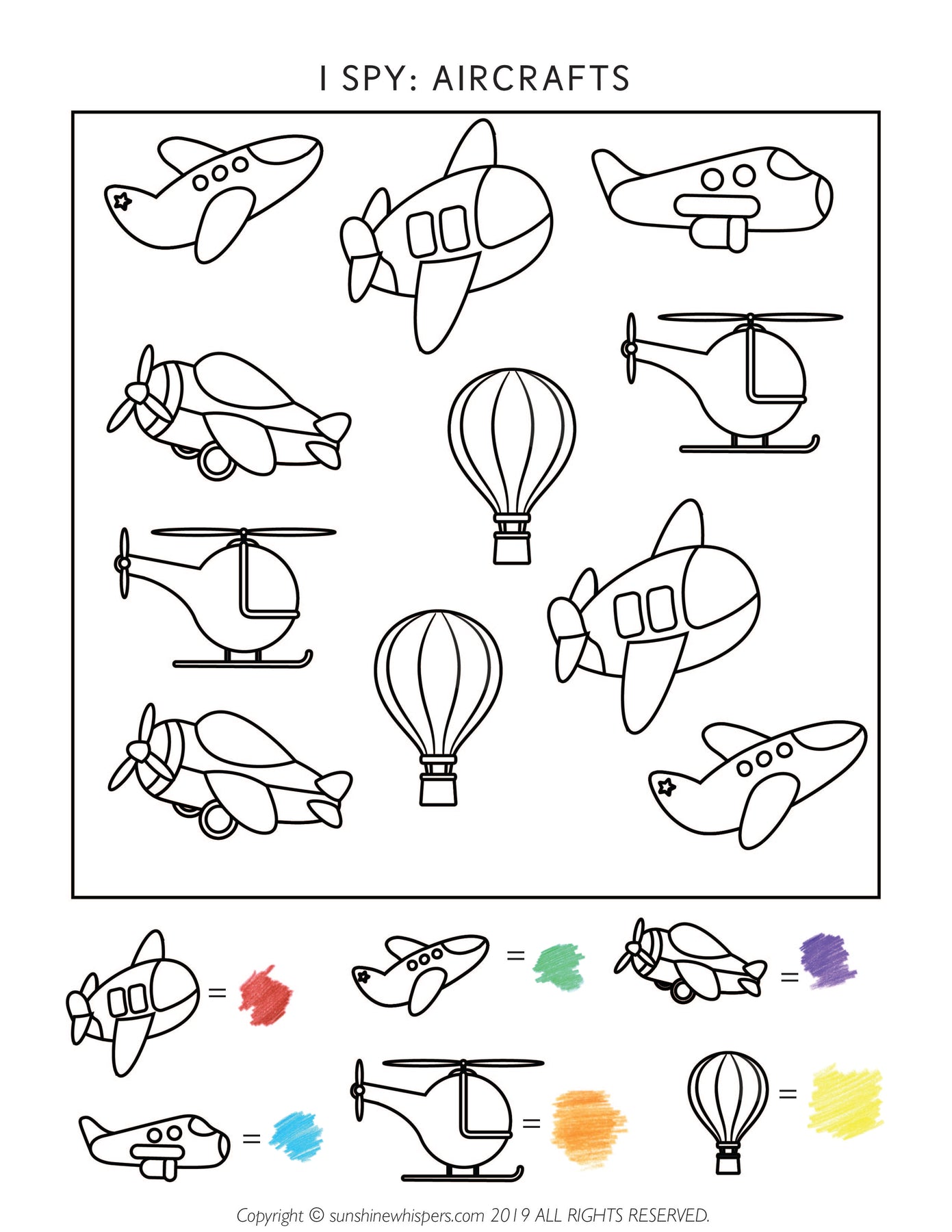 I SPY: AIRCRAFTS

=

=

=

=

=

=

Copyright © sunshinewhispers.com 2019 ALL RIGHTS RESERVED.