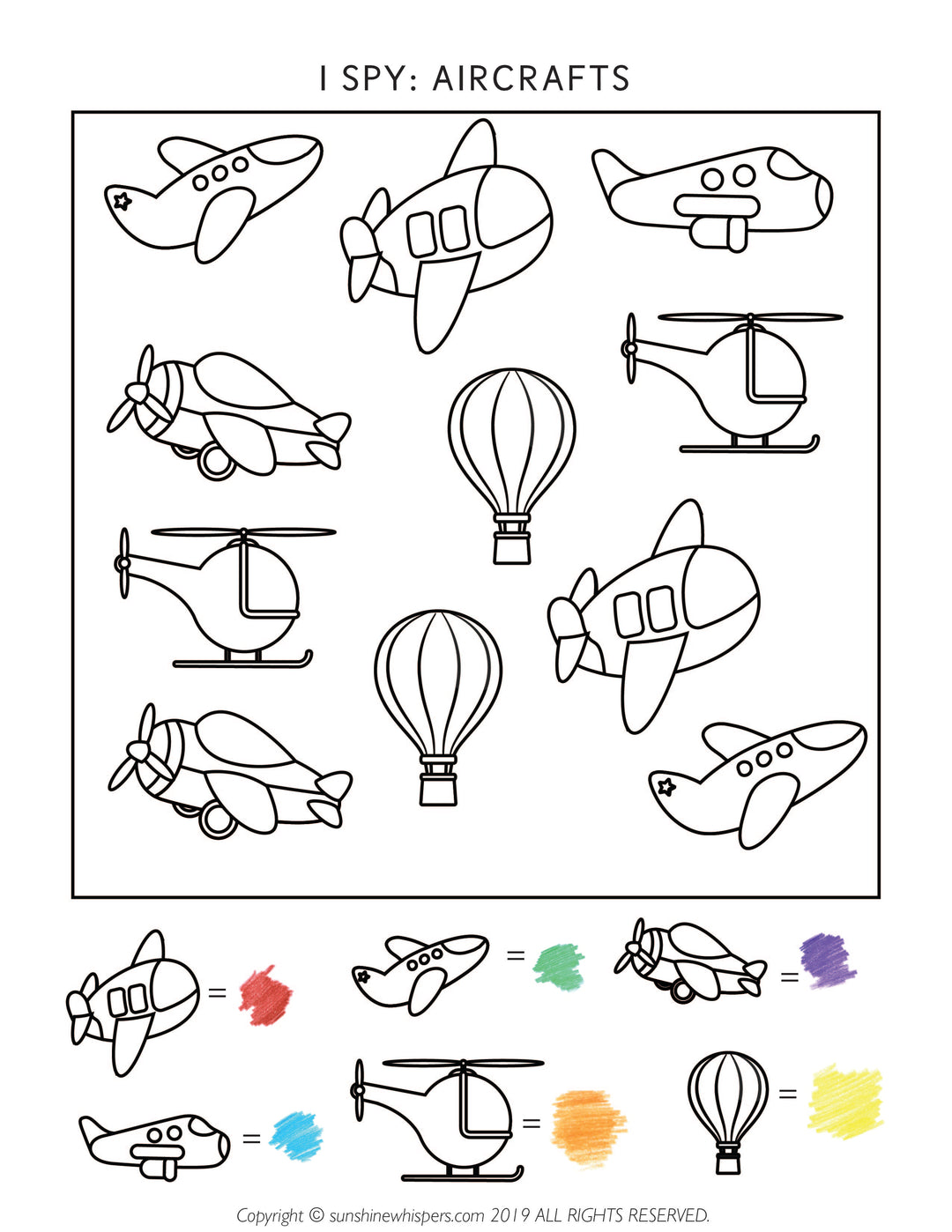 I SPY: AIRCRAFTS

=

=

=

=

=

=

Copyright © sunshinewhispers.com 2019 ALL RIGHTS RESERVED.